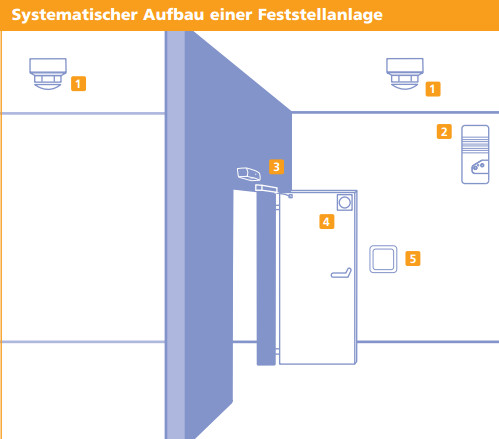 Systematischer Aufbau einer Feststellanlage

1

1

2

3

4

5